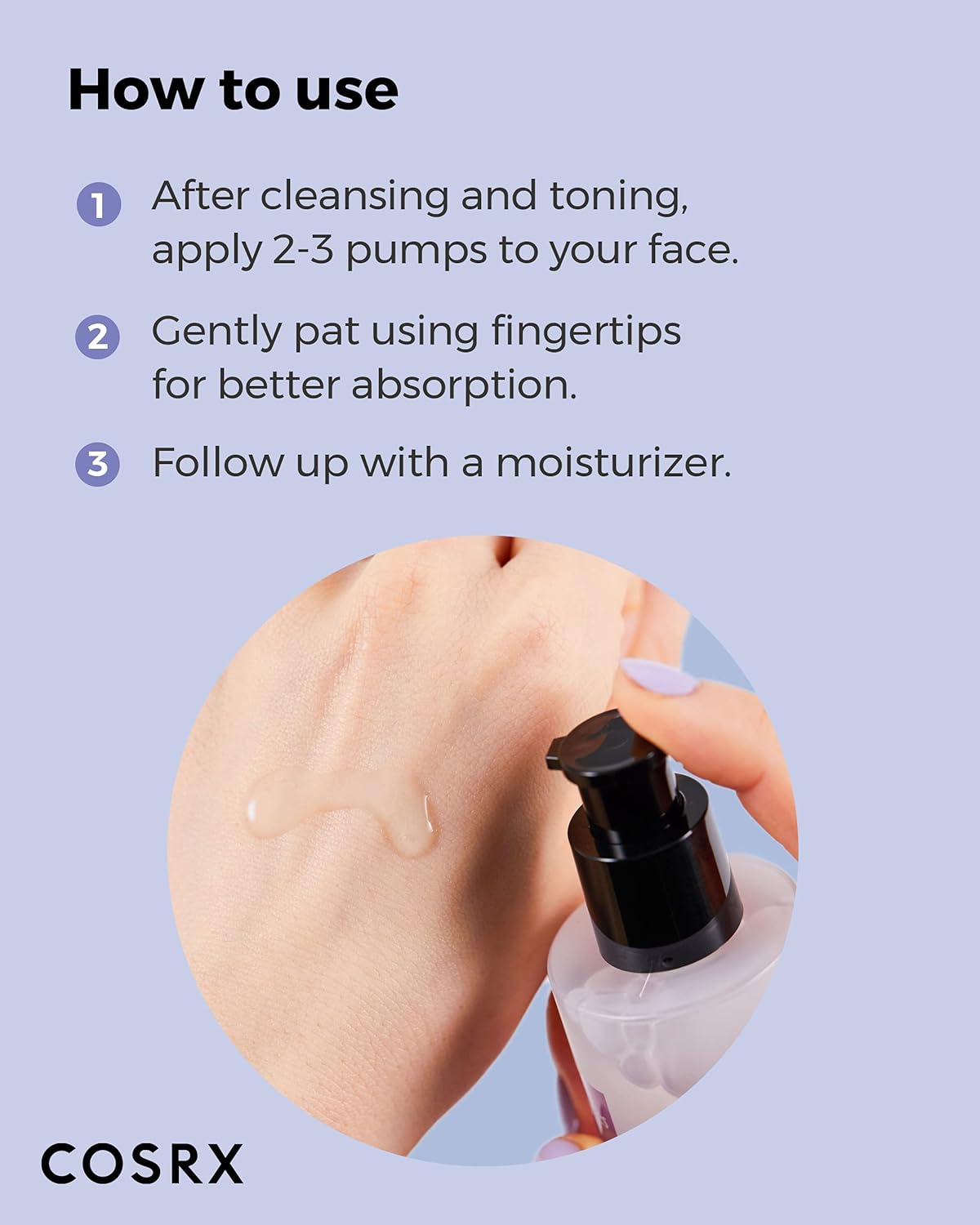 How to use

1 After cleansing and toning, apply 2-3 pumps to your face.

2 Gently pat using fingertips for better absorption.

3 Follow up with a moisturizer.

COSRX